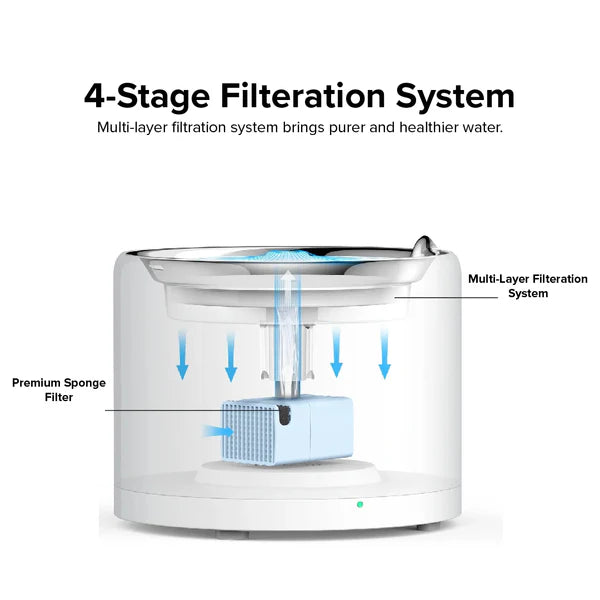 4-Stage Filteration System
Multi-layer filtration system brings purer and healthier water.

Multi-Layer Filteration System

Premium Sponge Filter